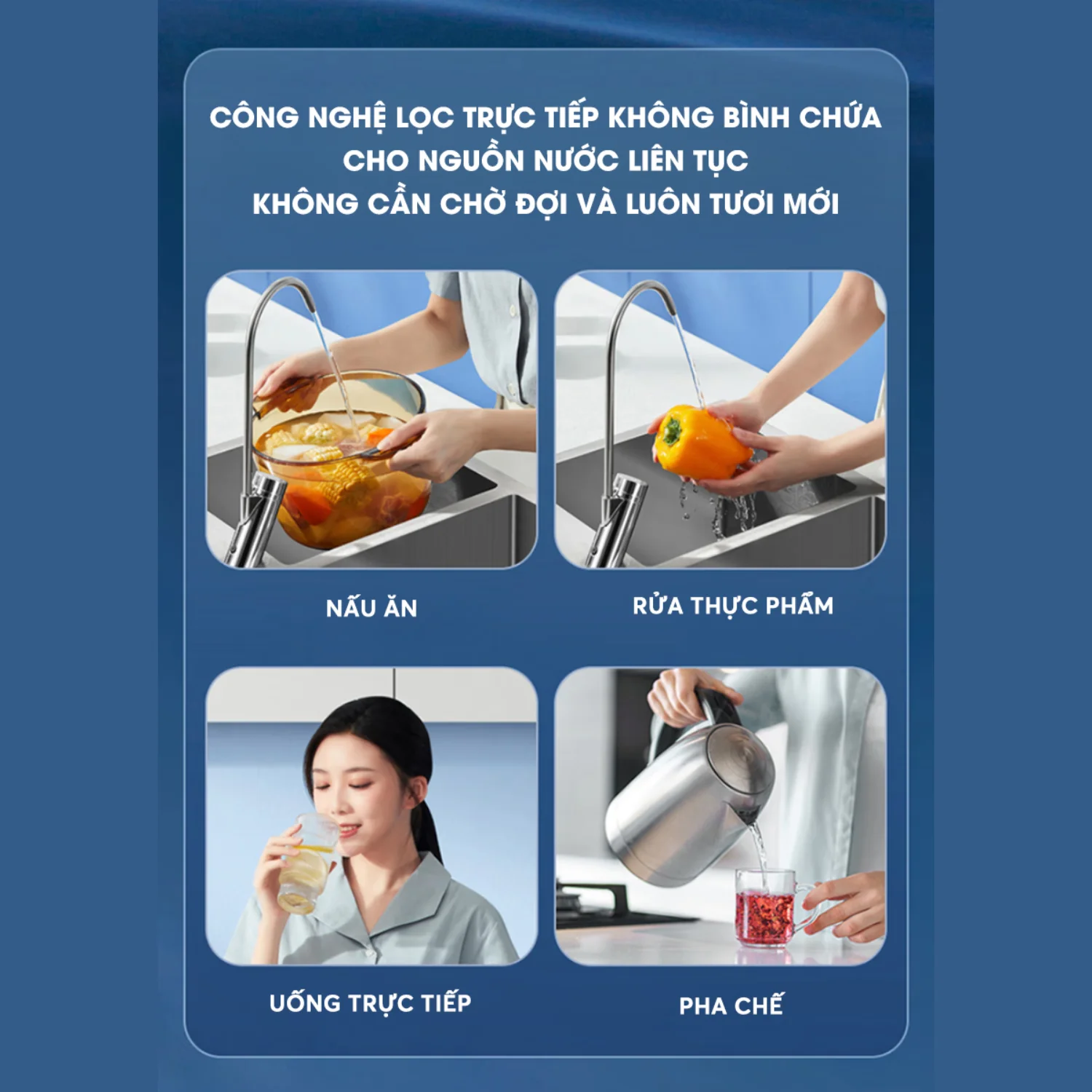 CÔNG NGHỆ LỌC TRỰC TIẾP KHÔNG BÌNH CHỨA
CHO NGUỒN NƯỚC LIÊN TỤC
KHÔNG CẦN CHỜ ĐỢI VÀ LUÔN TƯƠI MỚI

NẤU ĂN

RỬA THỰC PHẨM

UỐNG TRỰC TIẾP

PHA CHẾ