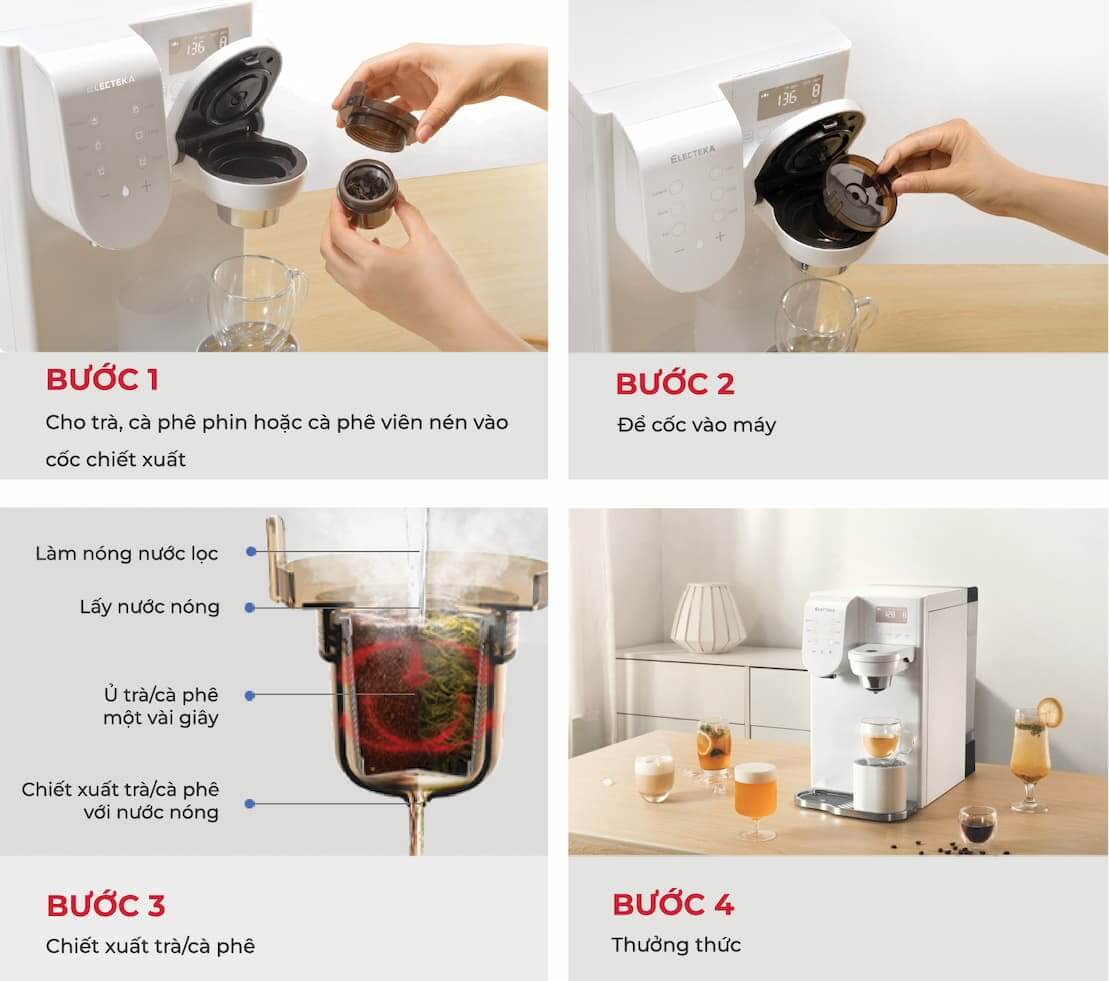 136 8

ELECTEKA

BƯỚC 1

Cho trà, cà phê phin hoặc cà phê viên nén vào cốc chiết xuất

136 8

ELECTEKA

BƯỚC 2

Để cốc vào máy

Làm nóng nước lọc

Lấy nước nóng

Ủ trà/cà phê một vài giây

Chiết xuất trà/cà phê với nước nóng

BƯỚC 3

Chiết xuất trà/cà phê

BƯỚC 4

Thưởng thức