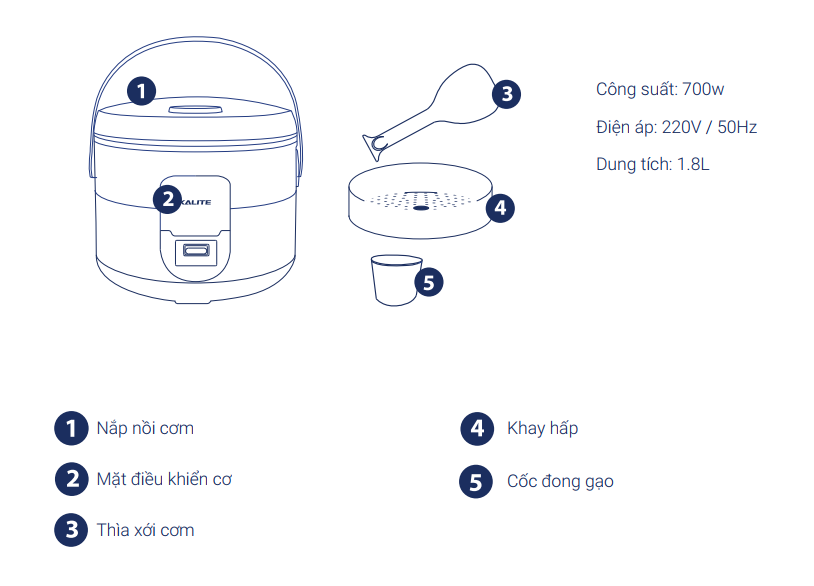 1

2 KALITE

3

4

5

Công suất: 700w

Điện áp: 220V / 50Hz

Dung tích: 1.8L

1 Nắp nồi cơm

2 Mặt điều khiển cơ

3 Thìa xới cơm

4 Khay hấp

5 Cốc đong gạo