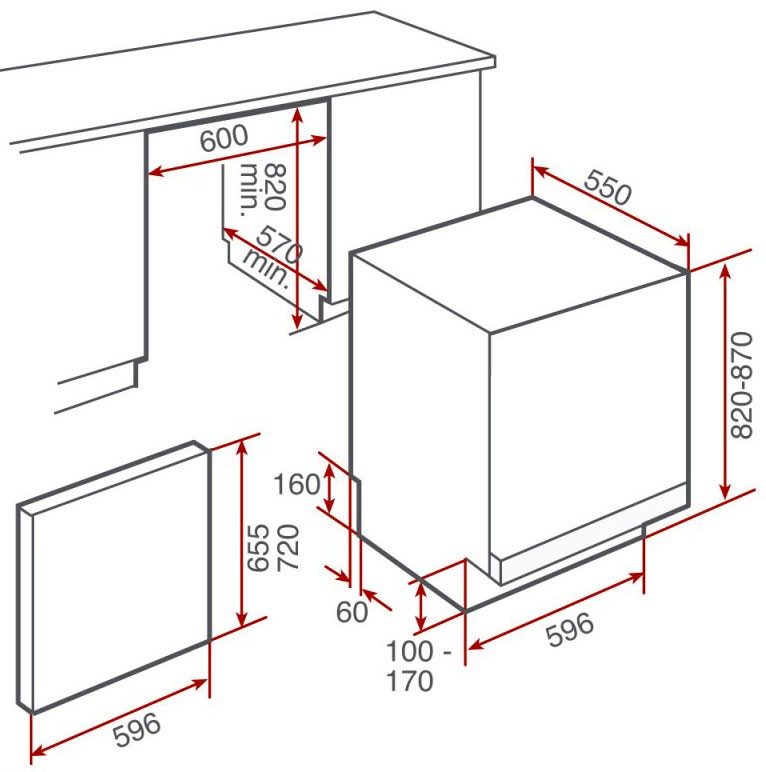 600
820 min.
570 min.
550
820-870
160
655
720
60
100 -
170
596
596