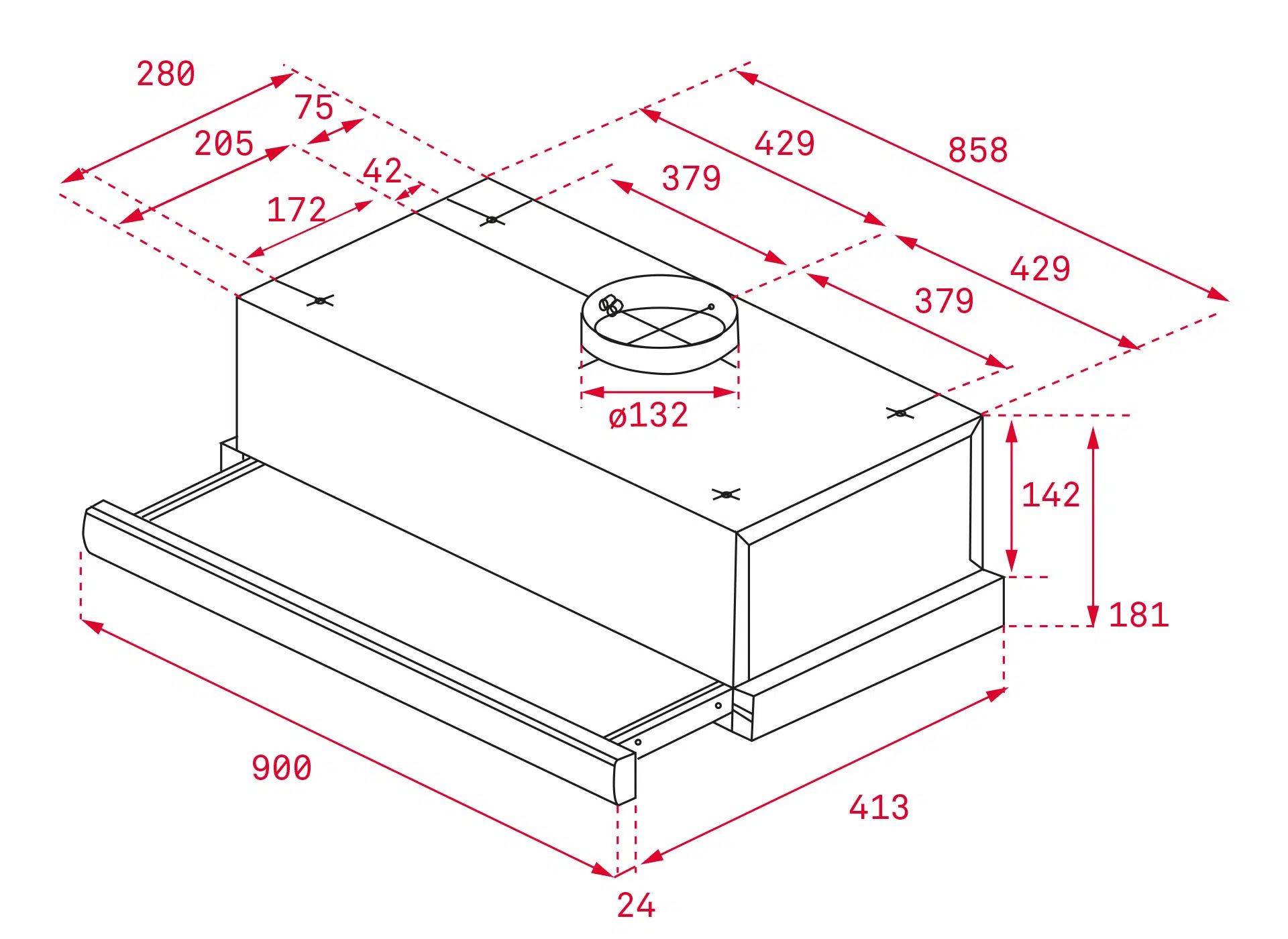 280
75
205
42
172
429
858
379
429
379
ø132
142
181
900
413
24