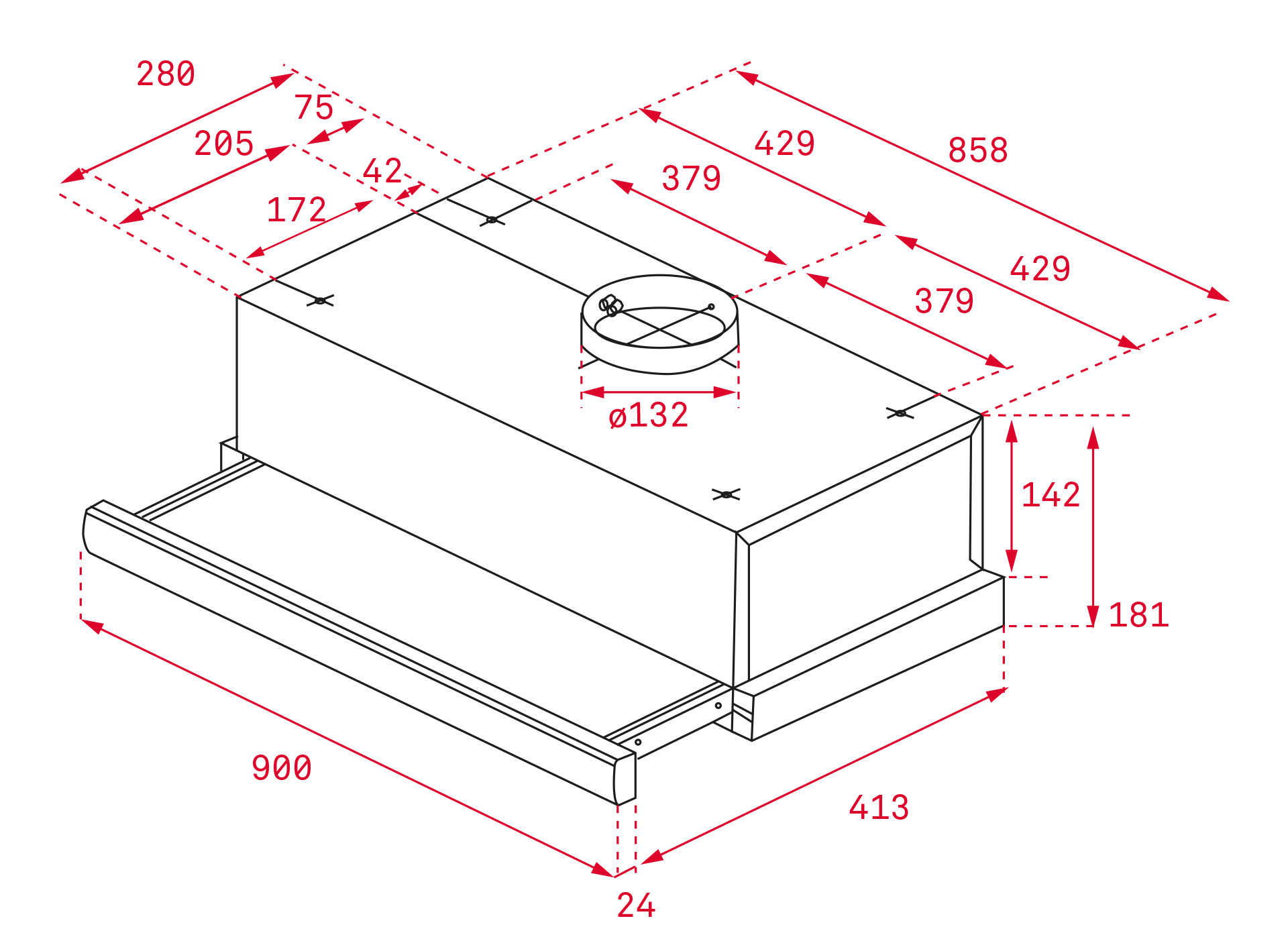 280
75
205
42
172
429
858
379
429
379
ø132
142
181
900
413
24