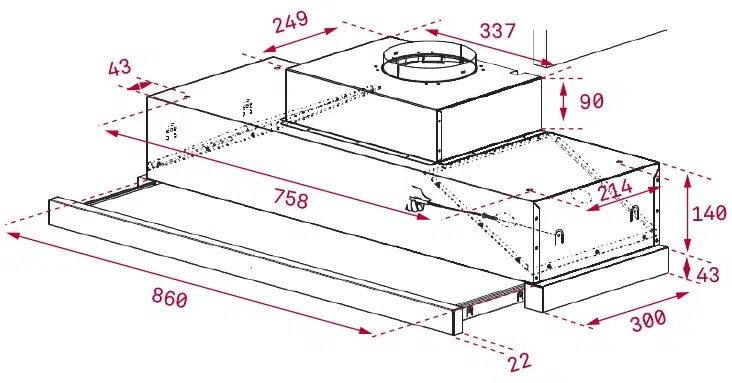 249
337
43
90
758
214
140
43
860
300
22